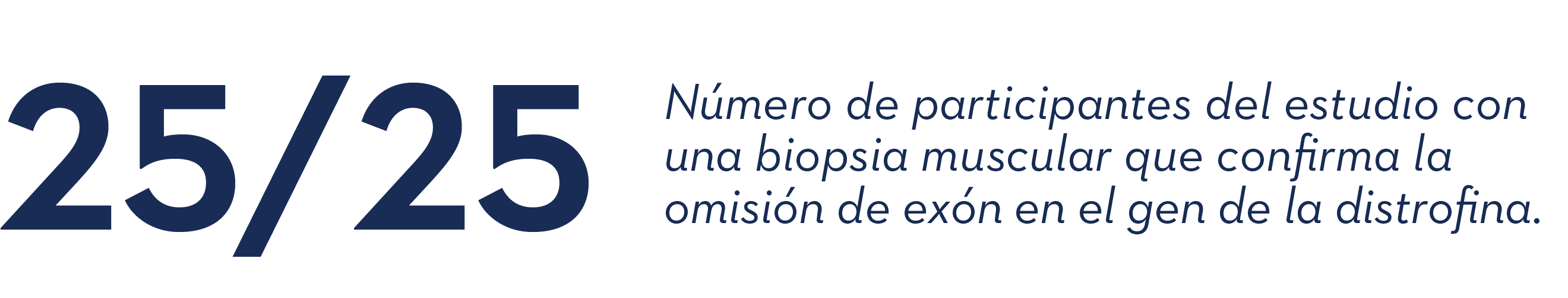 25/25

Número de participantes del estudio con una biopsia muscular que confirma la omisión de exón en el gen de la distrofina.