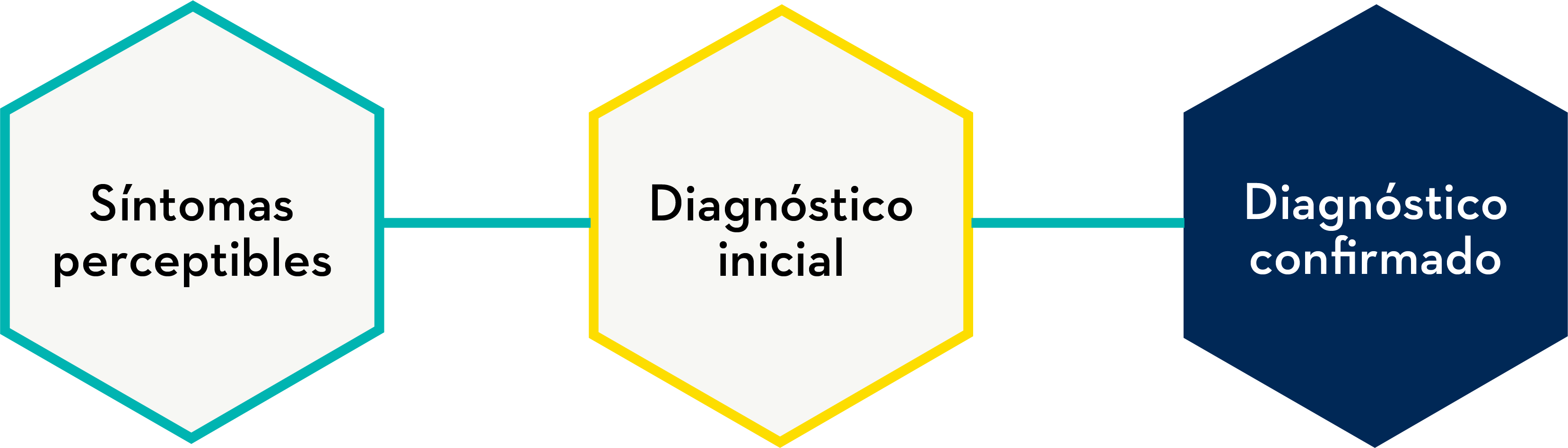 Síntomas perceptibles

Diagnóstico inicial

Diagnóstico confirmado